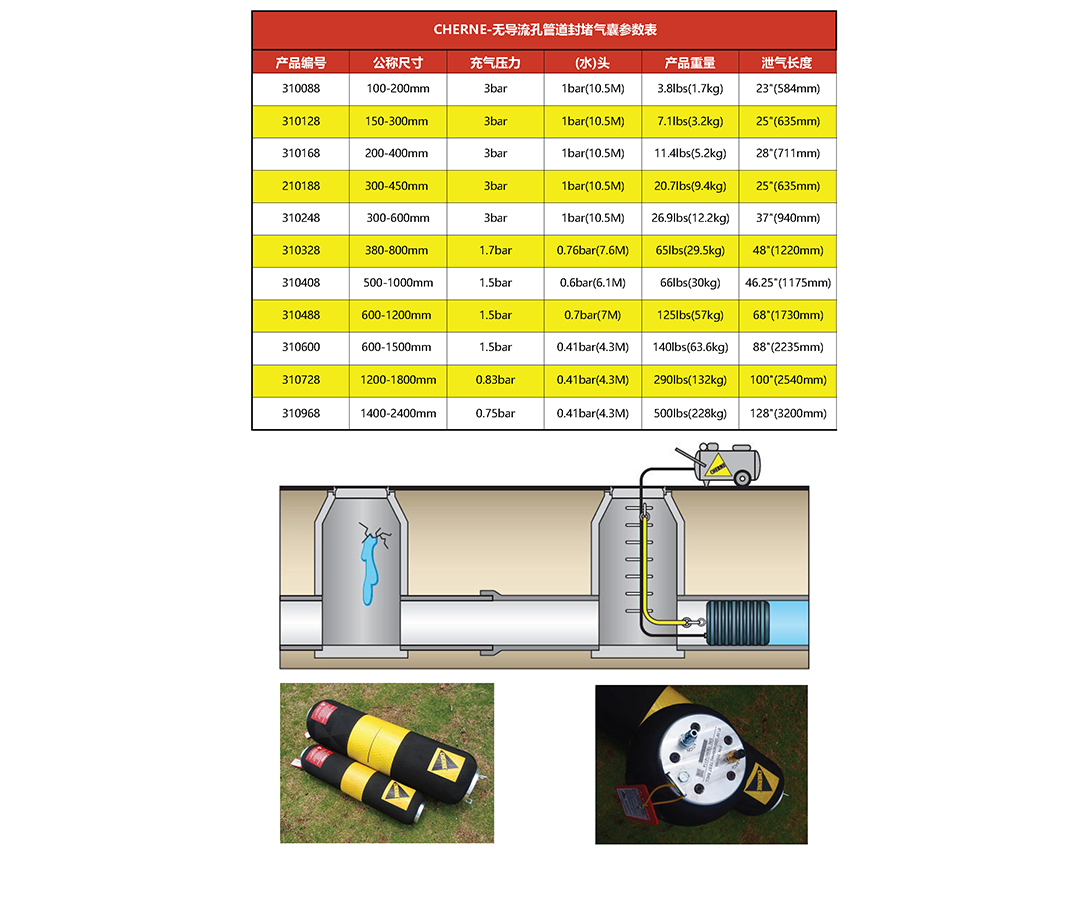 CHERNE-无导流孔管道封堵气囊参数表

| 产品编号 | 公称尺寸 | 充气压力 | (水)头 | 产品重量 | 泄气长度 |
|---|---|---|---|---|---|
| 310088 | 100-200mm | 3bar | 1bar(10.5M) | 3.8lbs(1.7kg) | 23"(584mm) |
| 310128 | 150-300mm | 3bar | 1bar(10.5M) | 7.1lbs(3.2kg) | 25"(635mm) |
| 310168 | 200-400mm | 3bar | 1bar(10.5M) | 11.4lbs(5.2kg) | 28"(711mm) |
| 210188 | 300-450mm | 3bar | 1bar(10.5M) | 20.7lbs(9.4kg) | 25"(635mm) |
| 310248 | 300-600mm | 3bar | 1bar(10.5M) | 26.9lbs(12.2kg) | 37"(940mm) |
| 310328 | 380-800mm | 1.7bar | 0.76bar(7.6M) | 65lbs(29.5kg) | 48"(1220mm) |
| 310408 | 500-1000mm | 1.5bar | 0.6bar(6.1M) | 66lbs(30kg) | 46.25"(1175mm) |
| 310488 | 600-1200mm | 1.5bar | 0.7bar(7M) | 125lbs(57kg) | 68"(1730mm) |
| 310600 | 600-1500mm | 1.5bar | 0.41bar(4.3M) | 140lbs(63.6kg) | 88"(2235mm) |
| 310728 | 1200-1800mm | 0.83bar | 0.41bar(4.3M) | 290lbs(132kg) | 100"(2540mm) |
| 310968 | 1400-2400mm | 0.75bar | 0.41bar(4.3M) | 500lbs(228kg) | 128"(3200mm) |

CHERNE

CHERNE

CHERNE

CHERNE